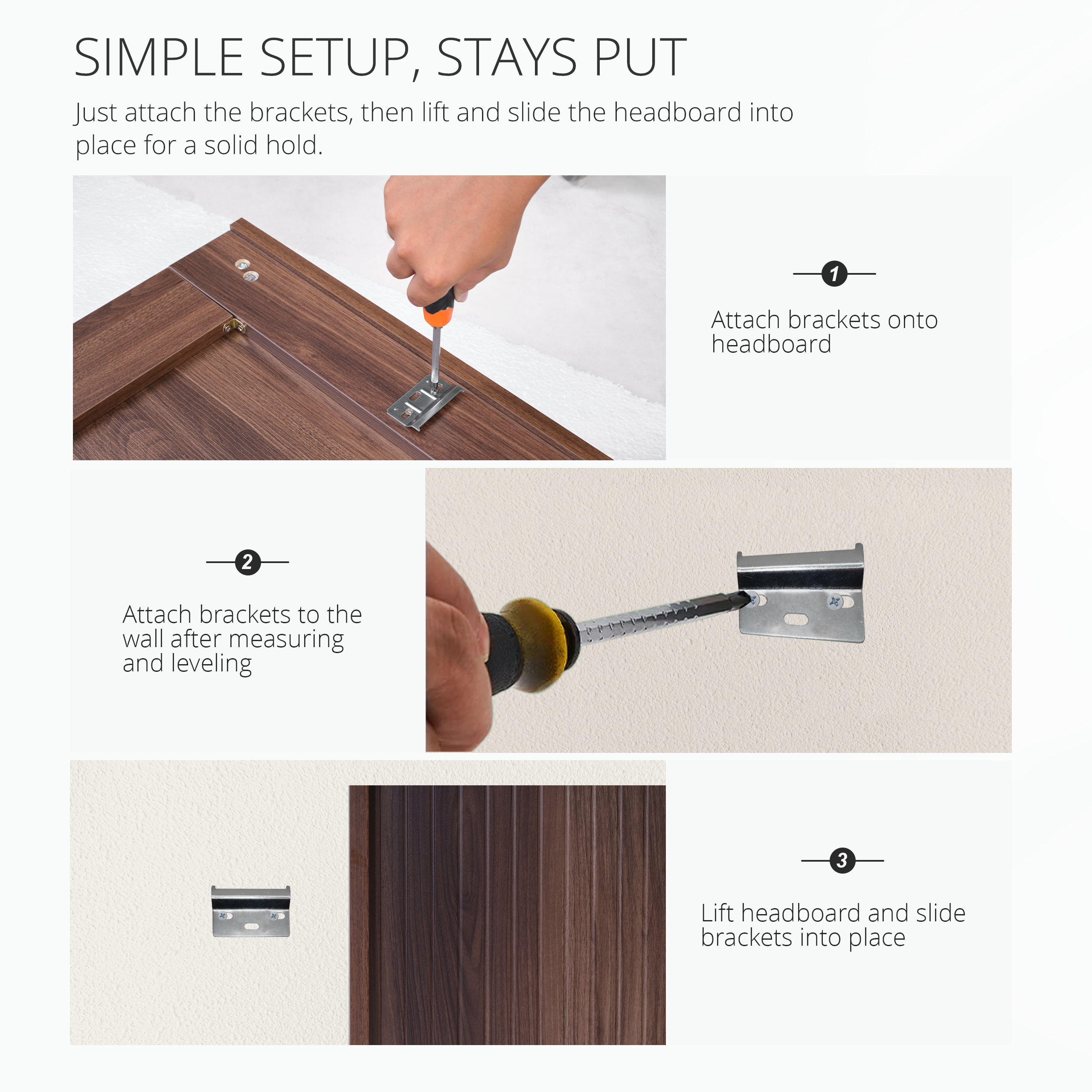 SIMPLE SETUP, STAYS PUT

Just attach the brackets, then lift and slide the headboard into place for a solid hold.

1

Attach brackets onto headboard

2

Attach brackets to the wall after measuring and leveling

3

Lift headboard and slide brackets into place