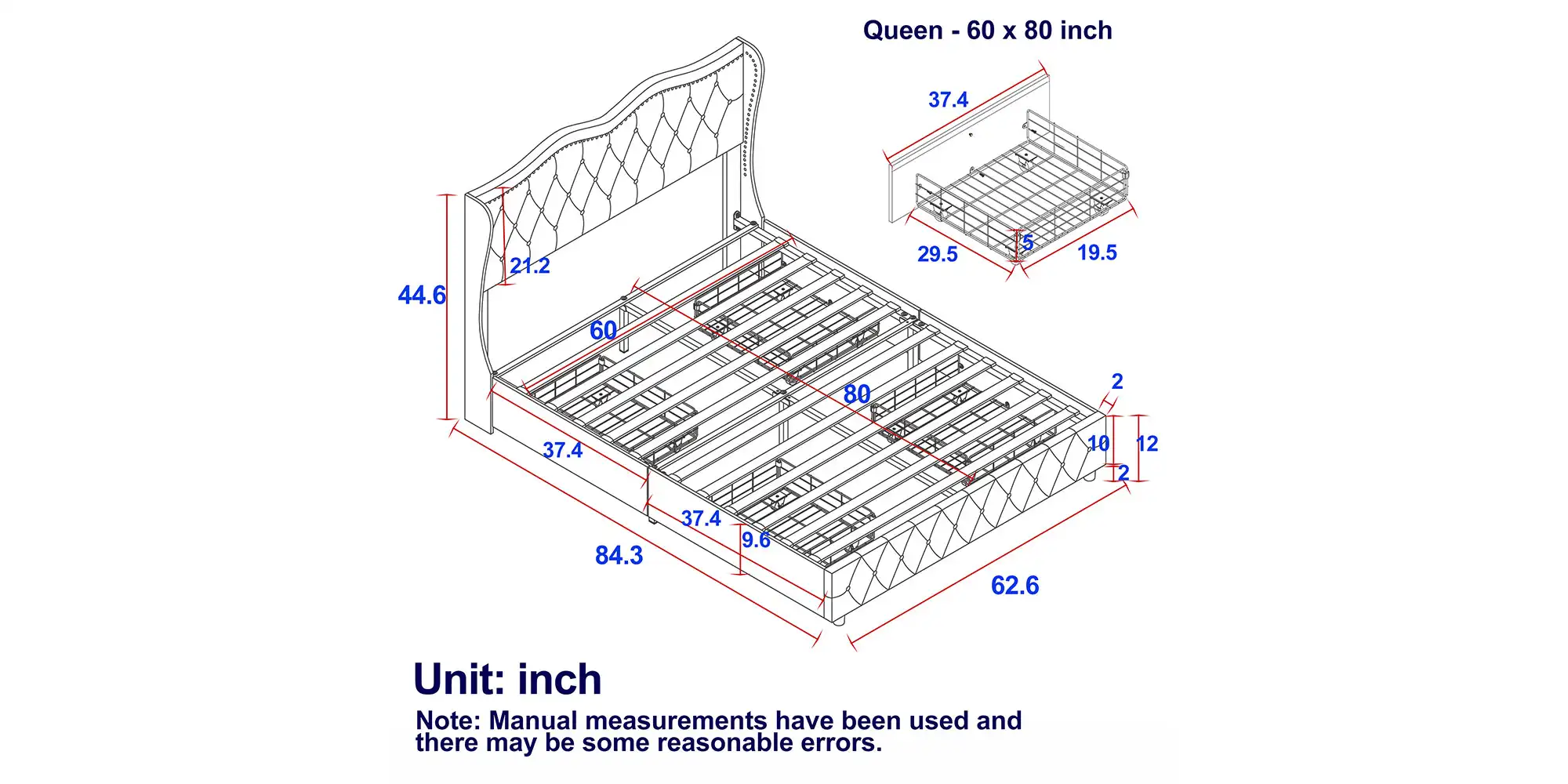 Queen - 60 x 80 inch

37.4

29.5

5

19.5

44.6

21.2

60

80

2

10

12

2

37.4

37.4

9.6

84.3

62.6

Unit: inch

Note: Manual measurements have been used and there may be some reasonable errors.