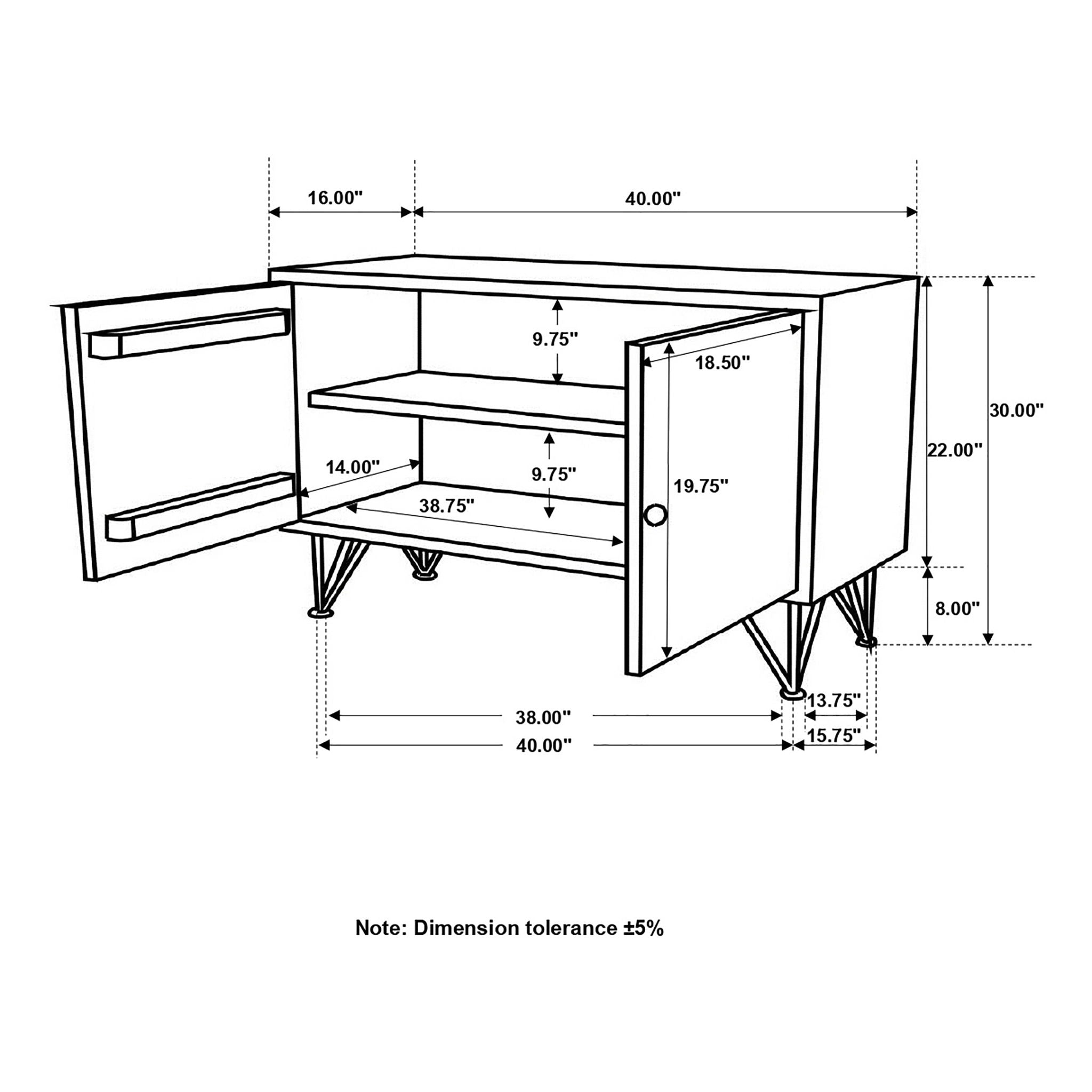 16.00"

40.00"

9.75"

18.50"

30.00"

22.00"

14.00"

9.75"

19.75"

38.75"

8.00"

13.75"

38.00"

40.00"

15.75"

Note: Dimension tolerance ±5%