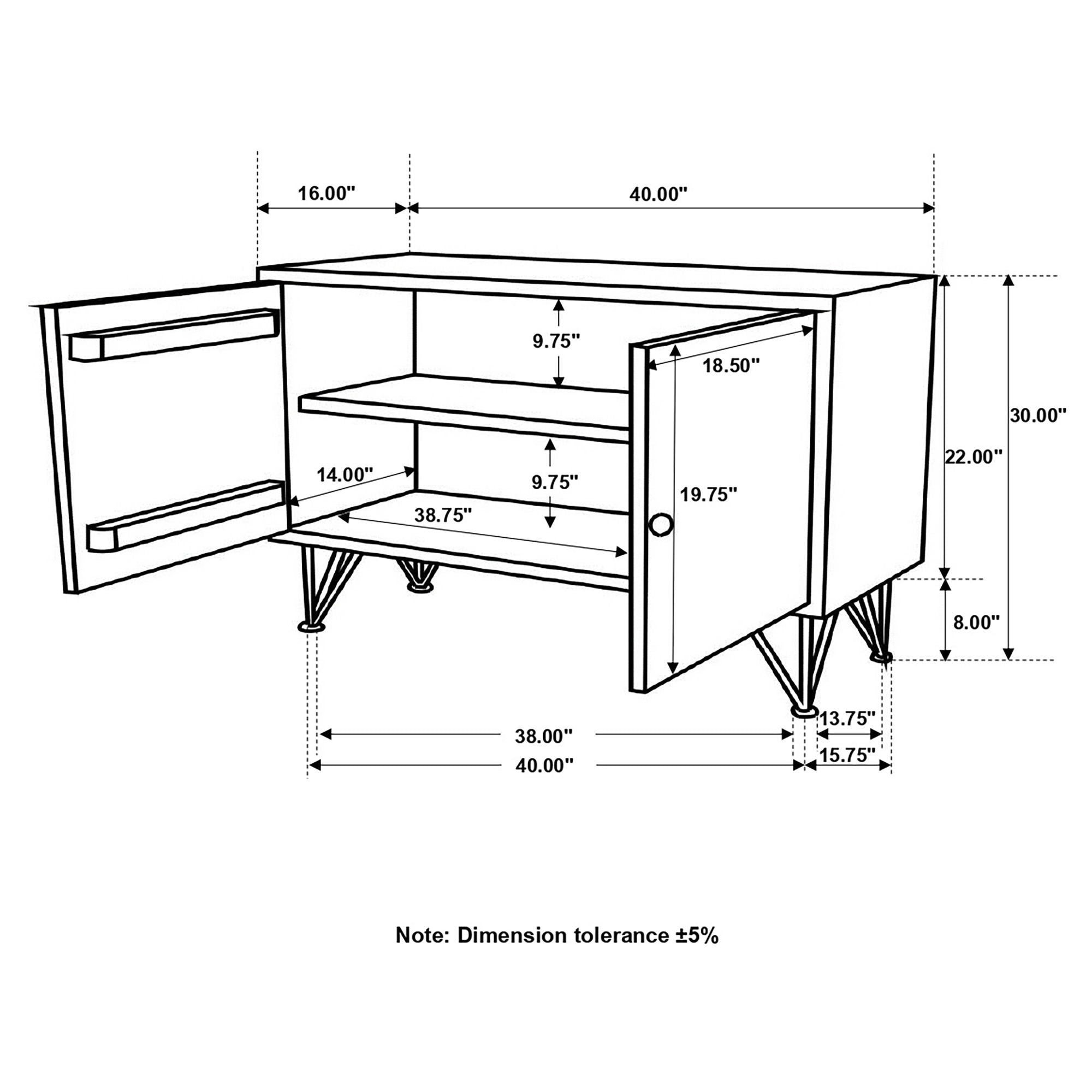 16.00"

40.00"

9.75"

18.50"

30.00"

22.00"

14.00"

9.75"

19.75"

38.75"

8.00"

13.75"

38.00"

40.00"

15.75"

Note: Dimension tolerance ±5%