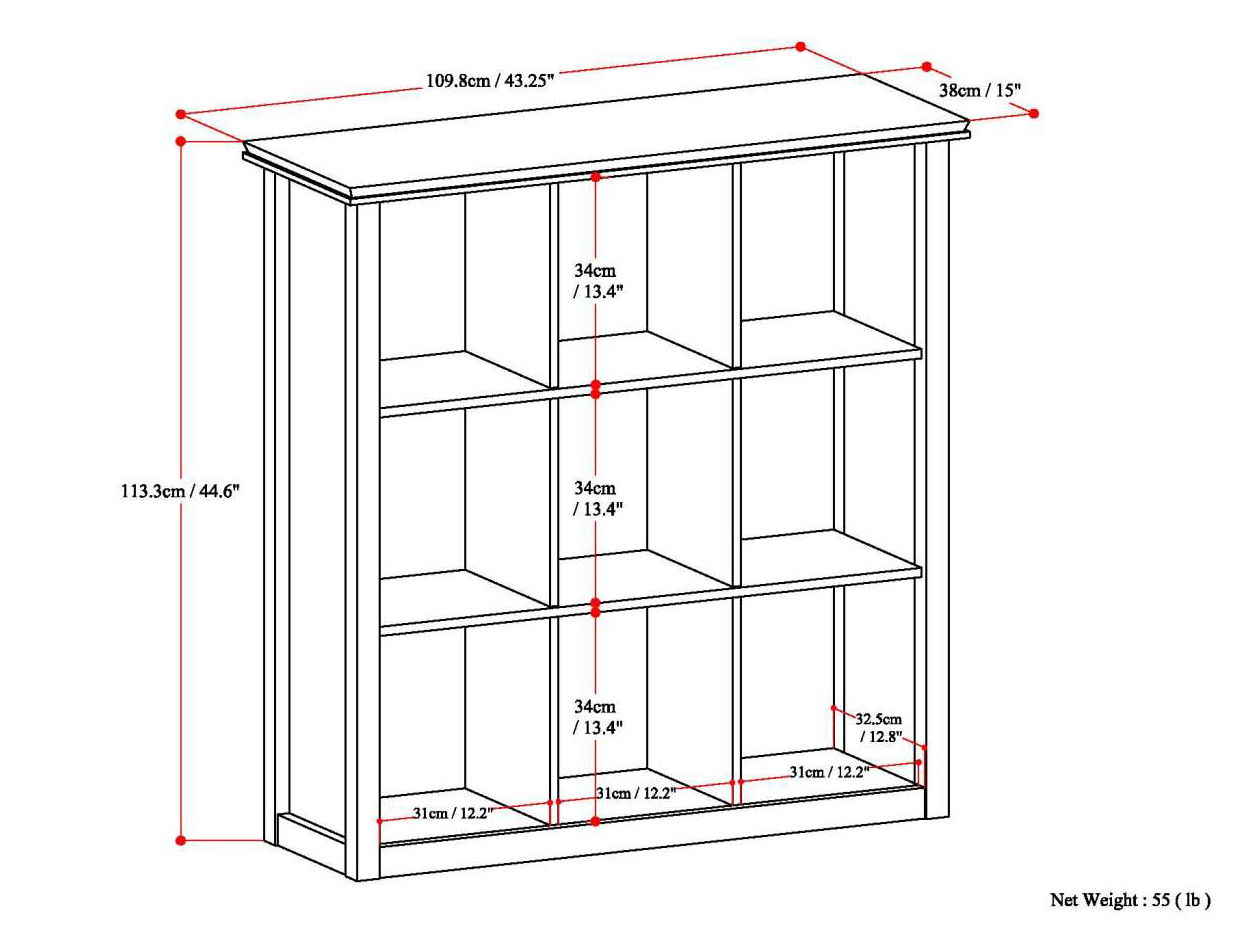 109.8cm / 43.25"

38cm / 15"

113.3cm / 44.6"

34cm / 13.4"

34cm / 13.4"

34cm / 13.4"

32.5cm / 12.8"

31cm / 12.2"

31cm / 12.2"

31cm / 12.2"

Net Weight : 55 ( lb )