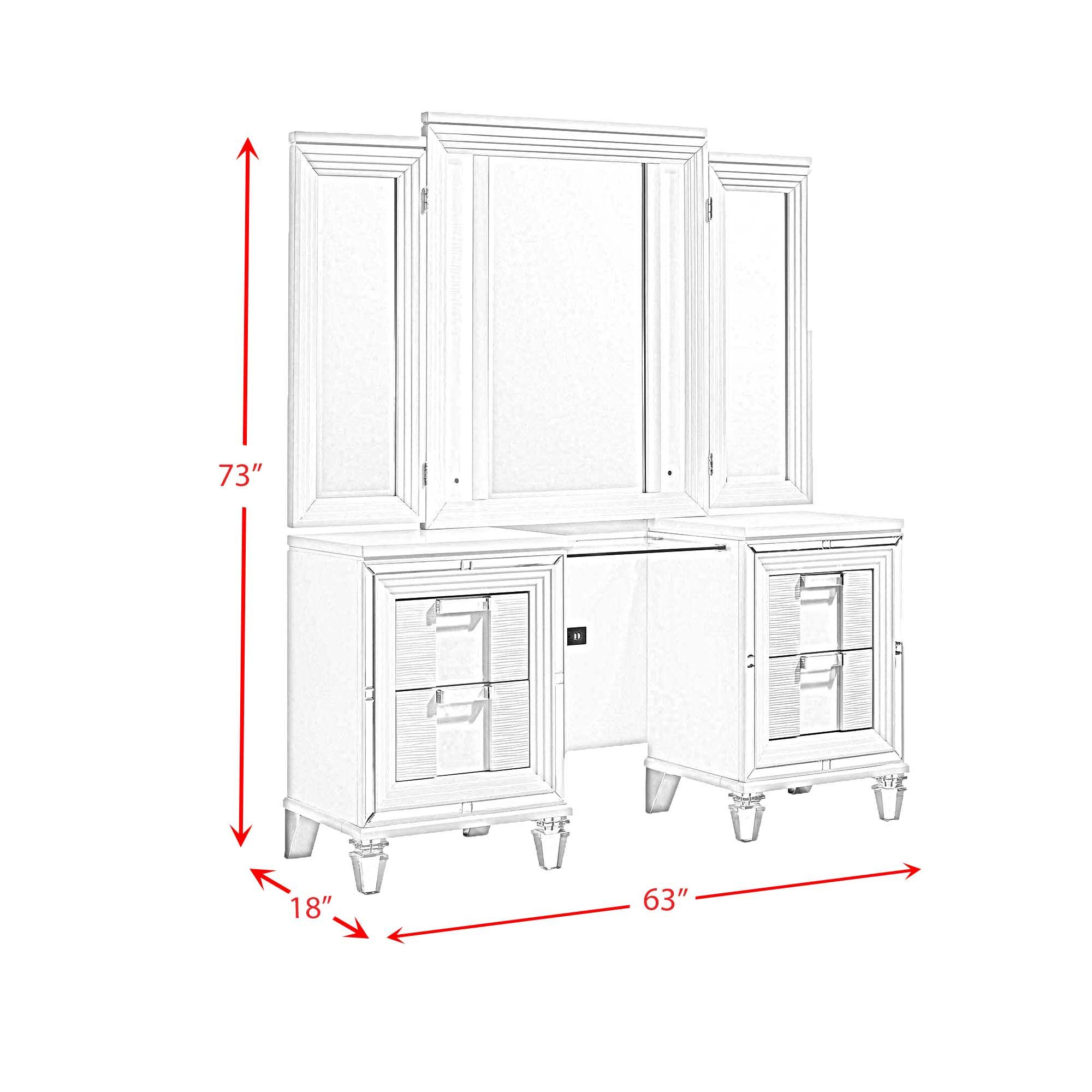 73″

18″

63″